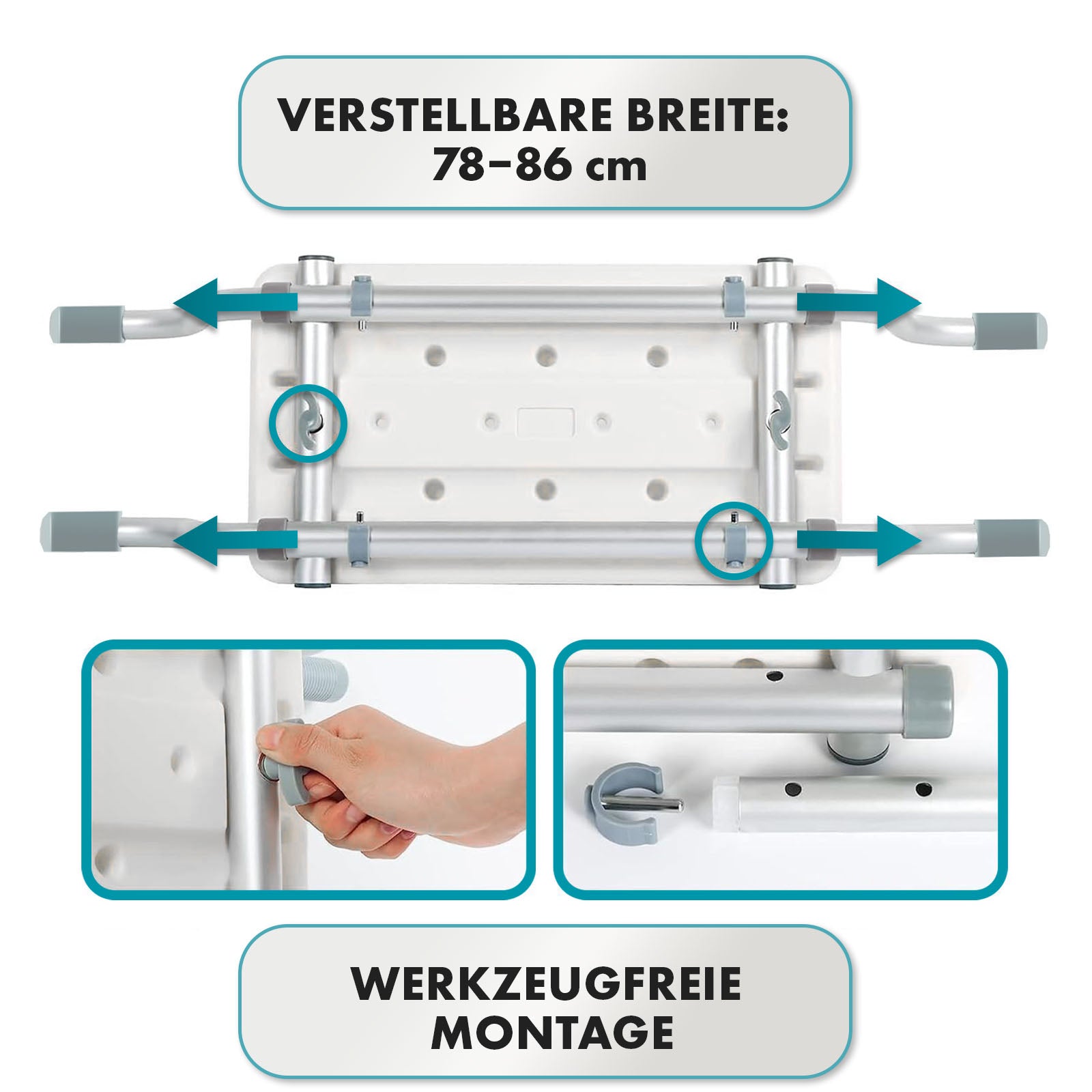 VERSTELLBARE BREITE:
78–86 cm

WERKZEUGFREIE
MONTAGE